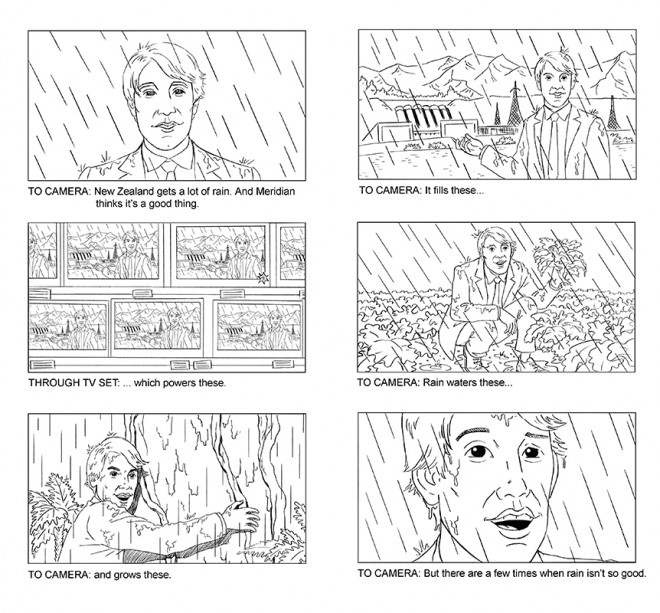 TO CAMERA: New Zealand gets a lot of rain. And Meridian thinks it's a good thing.

TO CAMERA: It fills these...

THROUGH TV SET: ... which powers these.

TO CAMERA: Rain waters these...

TO CAMERA: and grows these.

TO CAMERA: But there are a few times when rain isn't so good.