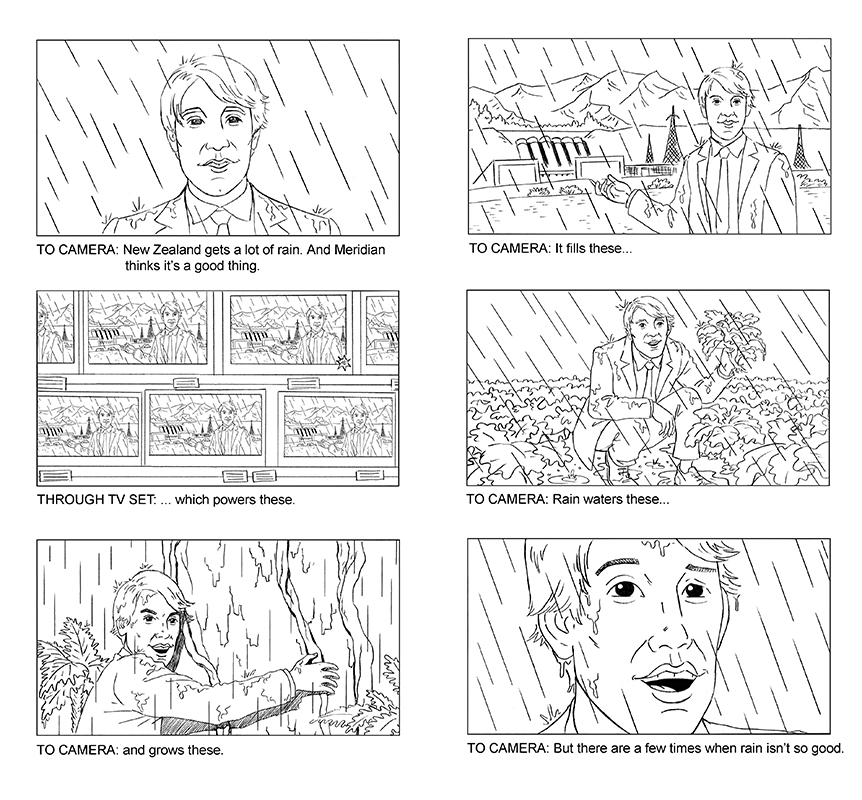 TO CAMERA: New Zealand gets a lot of rain. And Meridian thinks it's a good thing.

TO CAMERA: It fills these...

THROUGH TV SET: ... which powers these.

TO CAMERA: Rain waters these...

TO CAMERA: and grows these.

TO CAMERA: But there are a few times when rain isn't so good.